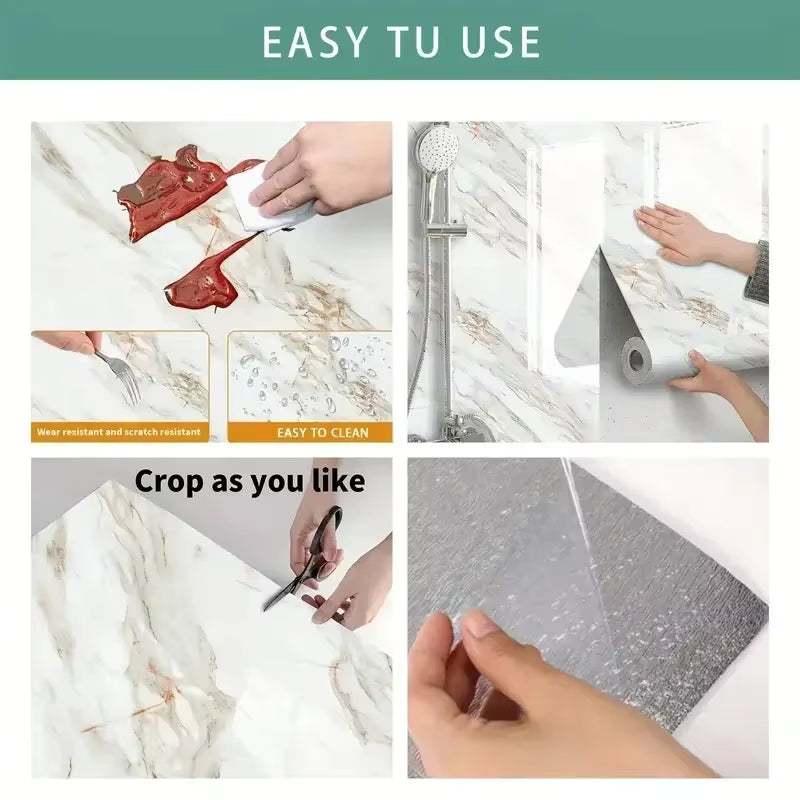 EASY TU USE

Wear resistant and scratch resistant

EASY TO CLEAN

Crop as you like