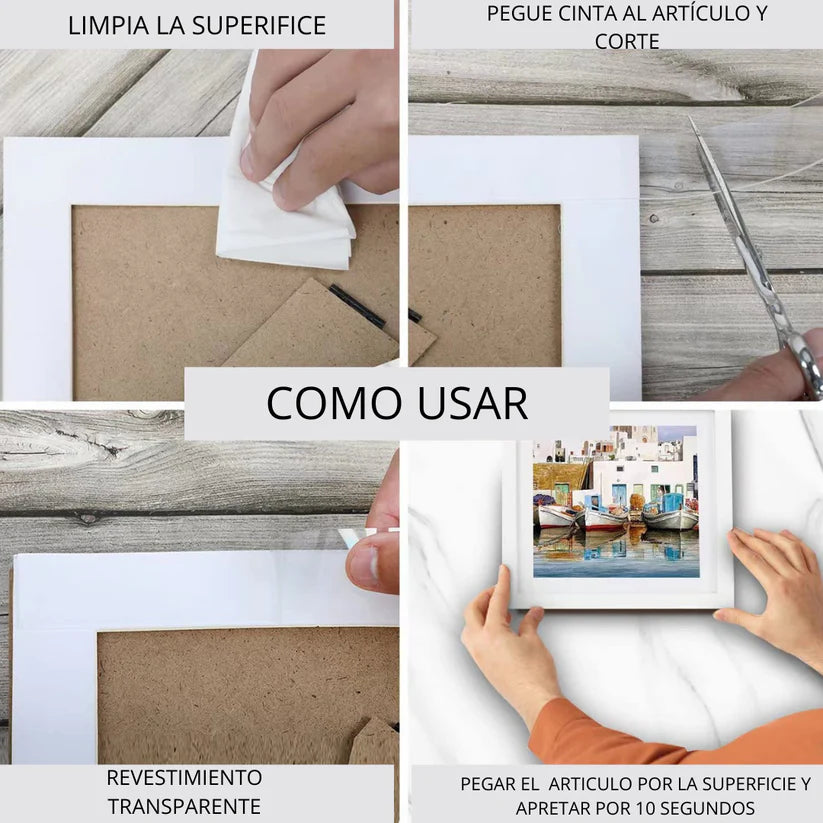 LIMPIA LA SUPERIFICE

PEGUE CINTA AL ARTÍCULO Y CORTE

COMO USAR

REVESTIMIENTO TRANSPARENTE

PEGAR EL ARTICULO POR LA SUPERFICIE Y APRETAR POR 10 SEGUNDOS