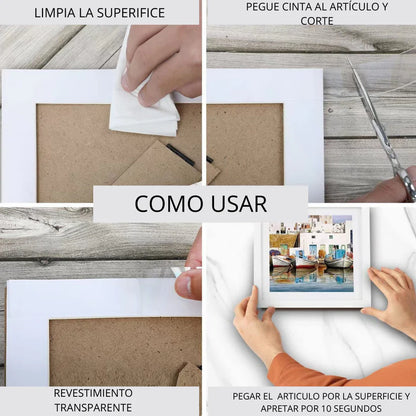 LIMPIA LA SUPERIFICE

PEGUE CINTA AL ARTÍCULO Y CORTE

COMO USAR

REVESTIMIENTO TRANSPARENTE

PEGAR EL ARTICULO POR LA SUPERFICIE Y APRETAR POR 10 SEGUNDOS